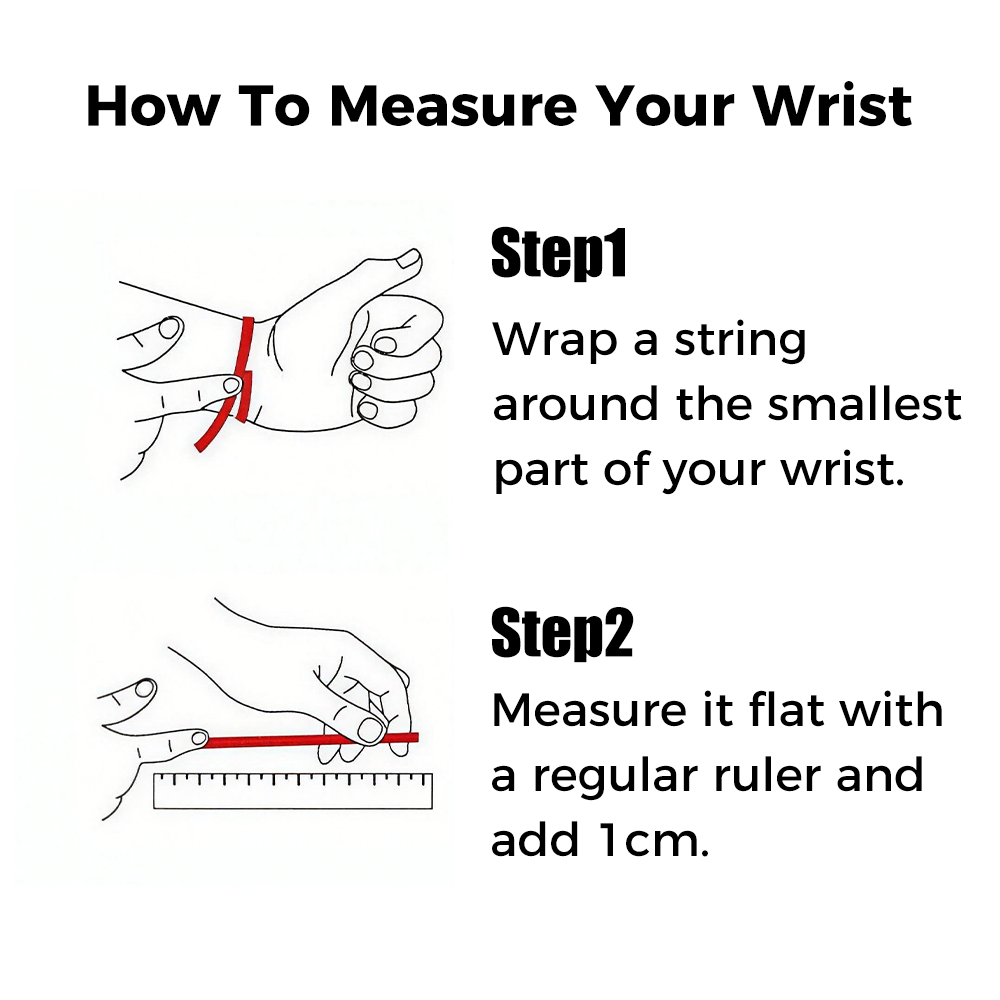 How To Measure Your Wrist

Step1

Wrap a string around the smallest part of your wrist.

Step2

Measure it flat with a regular ruler and add 1cm.